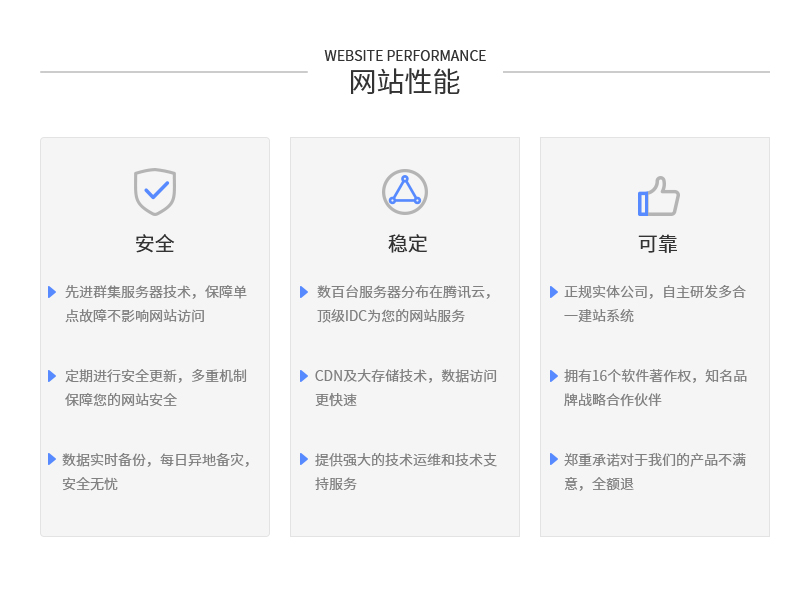 WEBSITE PERFORMANCE
网站性能

安全

▶ 先进群集服务器技术，保障单点故障不影响网站访问

▶ 定期进行安全更新，多重机制保障您的网站安全

▶ 数据实时备份，每日异地备灾，安全无忧

稳定

▶ 数百台服务器分布在腾讯云，顶级IDC为您的网站服务

▶ CDN及大存储技术，数据访问更快速

▶ 提供强大的技术运维和技术支持服务

可靠

▶ 正规实体公司，自主研发多合一建站系统

▶ 拥有16个软件著作权，知名品牌战略合作伙伴

▶ 郑重承诺对于我们的产品不满意，全额退