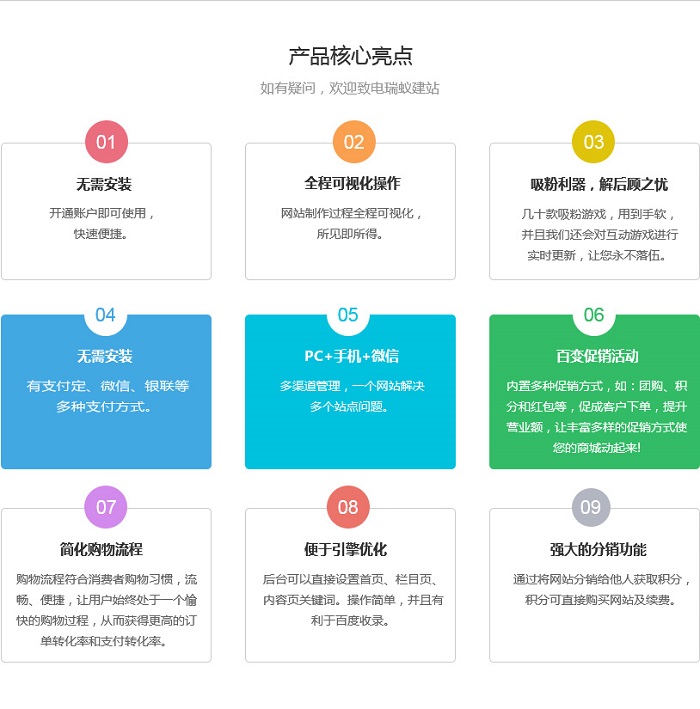 产品核心亮点

如有疑问，欢迎致电瑞蚁建站

01

无需安装

开通账户即可使用，快速便捷。

02

全程可视化操作

网站制作过程全程可视化，所见即所得。

03

吸粉利器，解后顾之忧

几十款吸粉游戏，用到手软，并且我们还会对互动游戏进行实时更新，让您永不落伍。

04

无需安装

有支付定、微信、银联等多种支付方式。

05

PC+手机+微信

多渠道管理，一个网站解决多个站点问题。

06

百变促销活动

内置多种促销方式，如：团购、积分和红包等，促成客户下单，提升营业额，让丰富多样的促销方式使您的商城动起来!

07

简化购物流程

购物流程符合消费者购物习惯，流畅、便捷，让用户始终处于一个愉快的购物过程，从而获得更高的订单转化率和支付转化率。

08

便于引擎优化

后台可以直接设置首页、栏目页、内容页关键词。操作简单，并且有利于百度收录。

09

强大的分销功能

通过将网站分销给他人获取积分，积分可直接购买网站及续费。